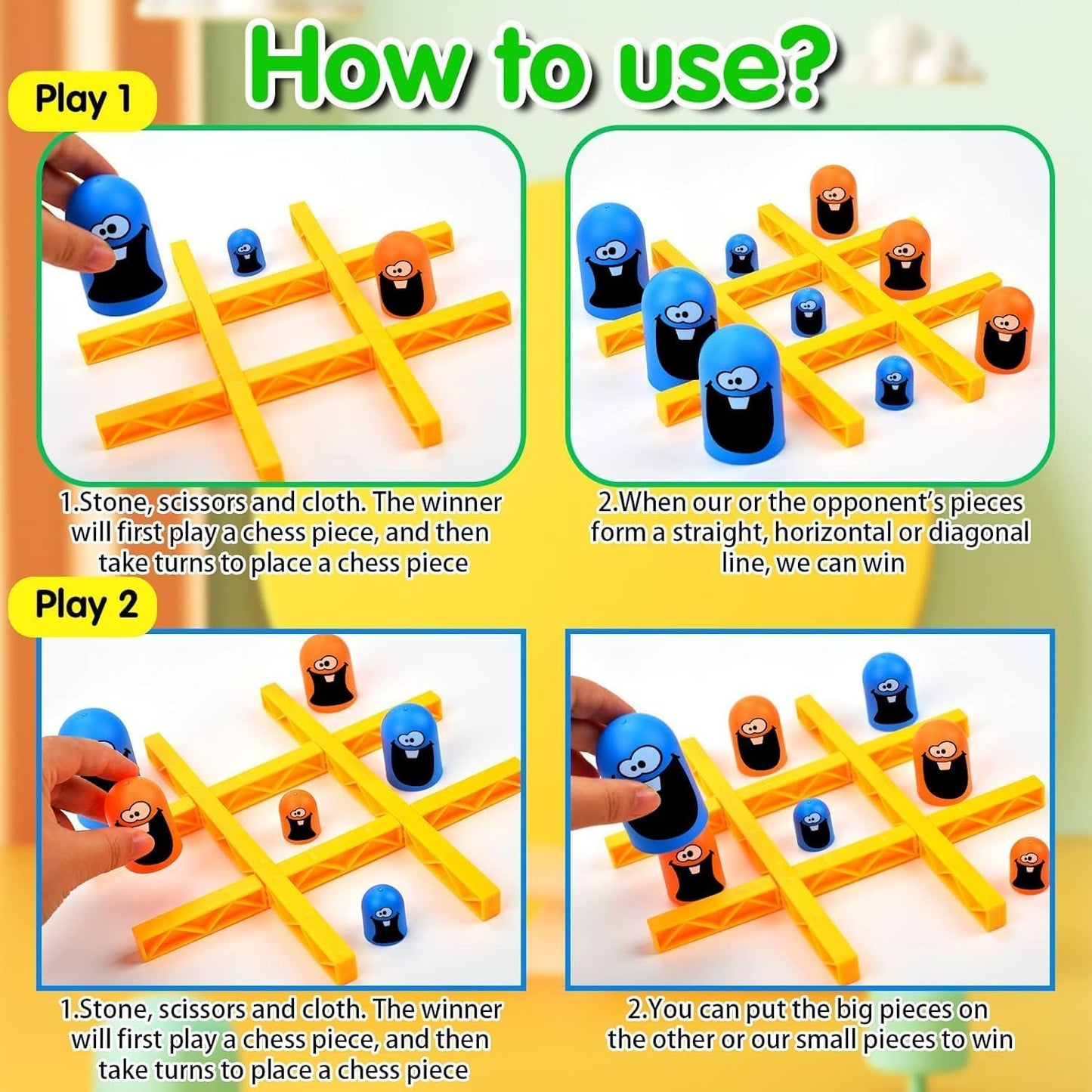 How to use?

Play 1

1.Stone, scissors and cloth. The winner will first play a chess piece, and then take turns to place a chess piece

2.When our or the opponent's pieces form a straight, horizontal or diagonal line, we can win

Play 2

1.Stone, scissors and cloth. The winner will first play a chess piece, and then take turns to place a chess piece

2.You can put the big pieces on the other or our small pieces to win