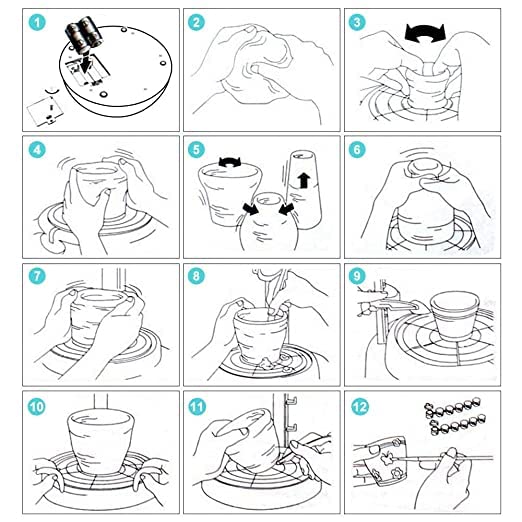 1
2
3
4
5
6
7
8
9
10
11
12